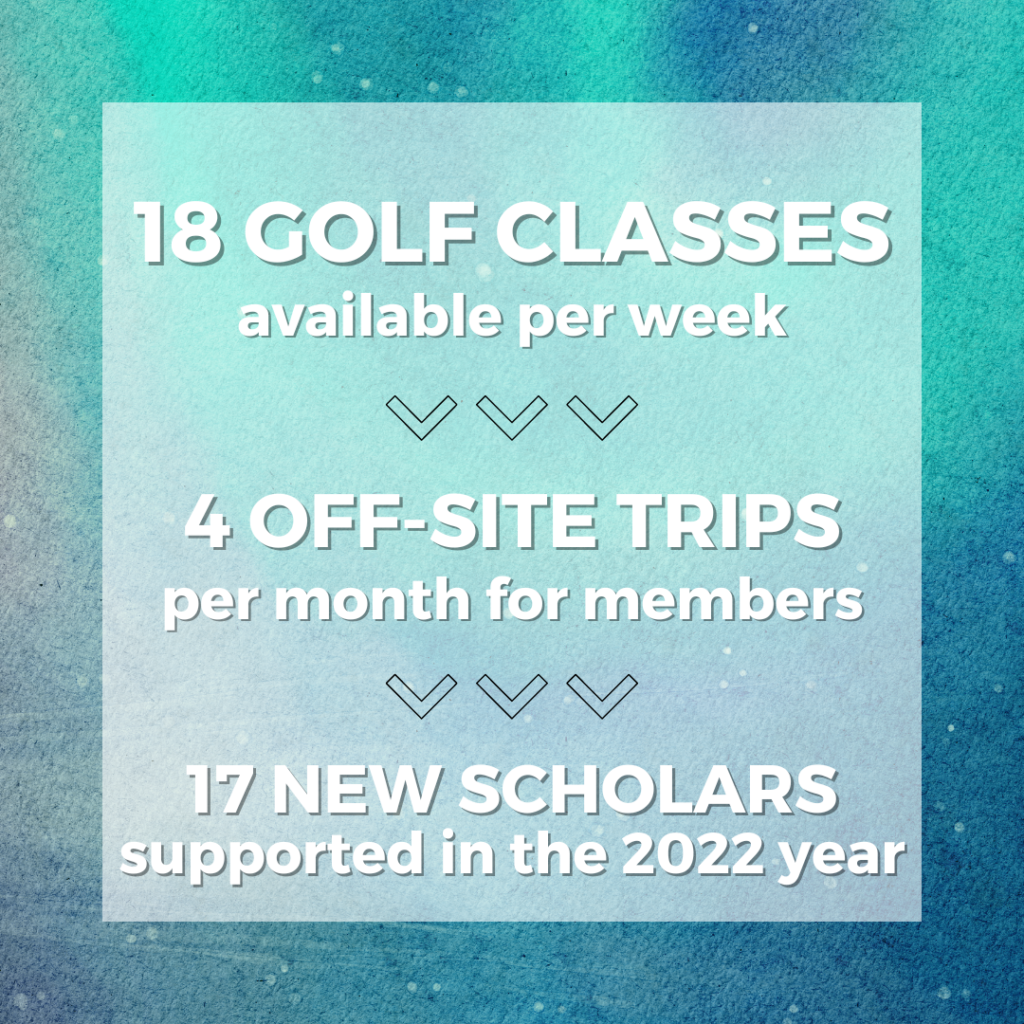 18 GOLF CLASSES
available per week

4 OFF-SITE TRIPS
per month for members

17 NEW SCHOLARS
supported in the 2022 year